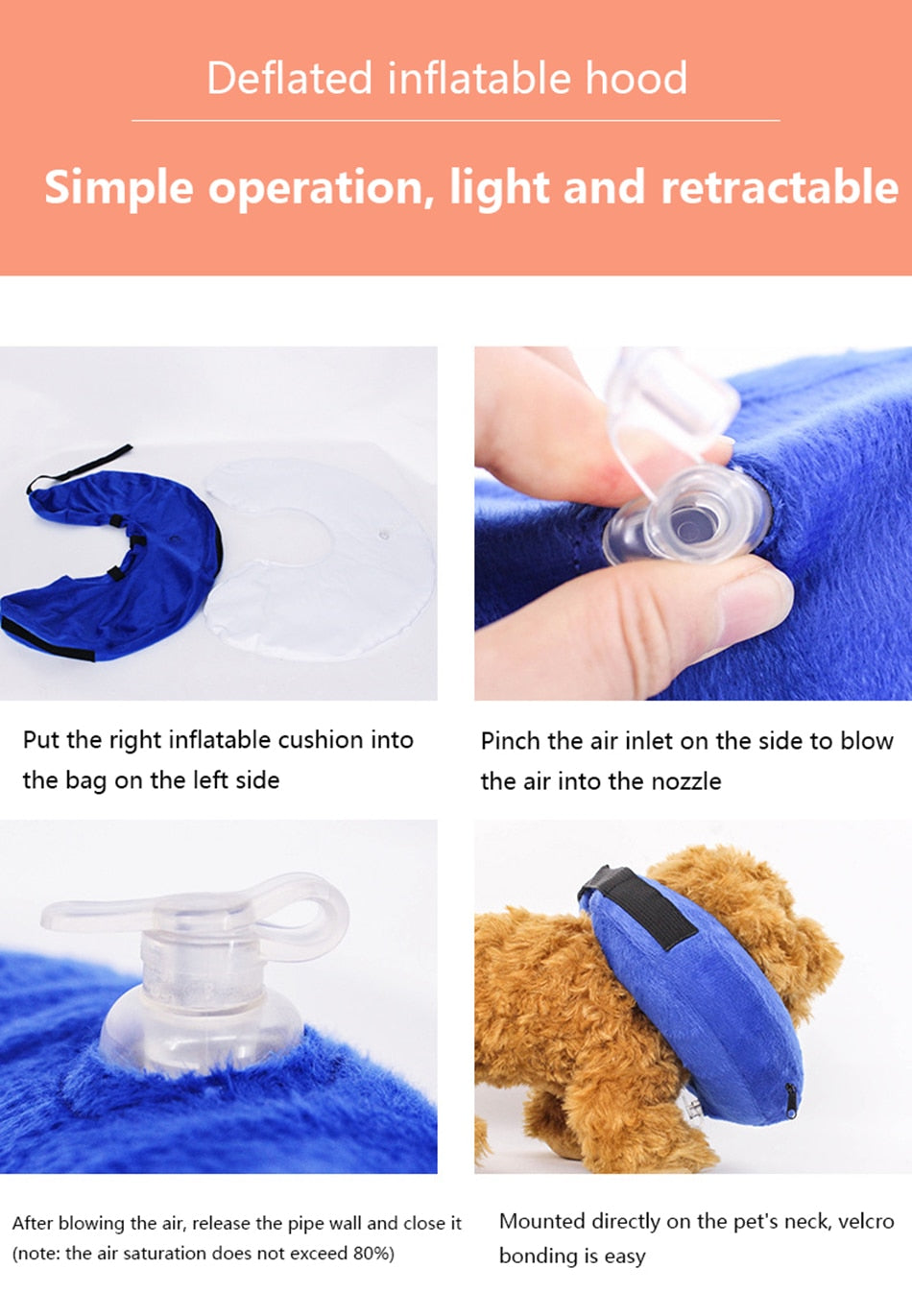 Deflated inflatable hood

Simple operation, light and retractable

Put the right inflatable cushion into the bag on the left side

Pinch the air inlet on the side to blow the air into the nozzle

After blowing the air, release the pipe wall and close it (note: the air saturation does not exceed 80%)

Mounted directly on the pet's neck, velcro bonding is easy