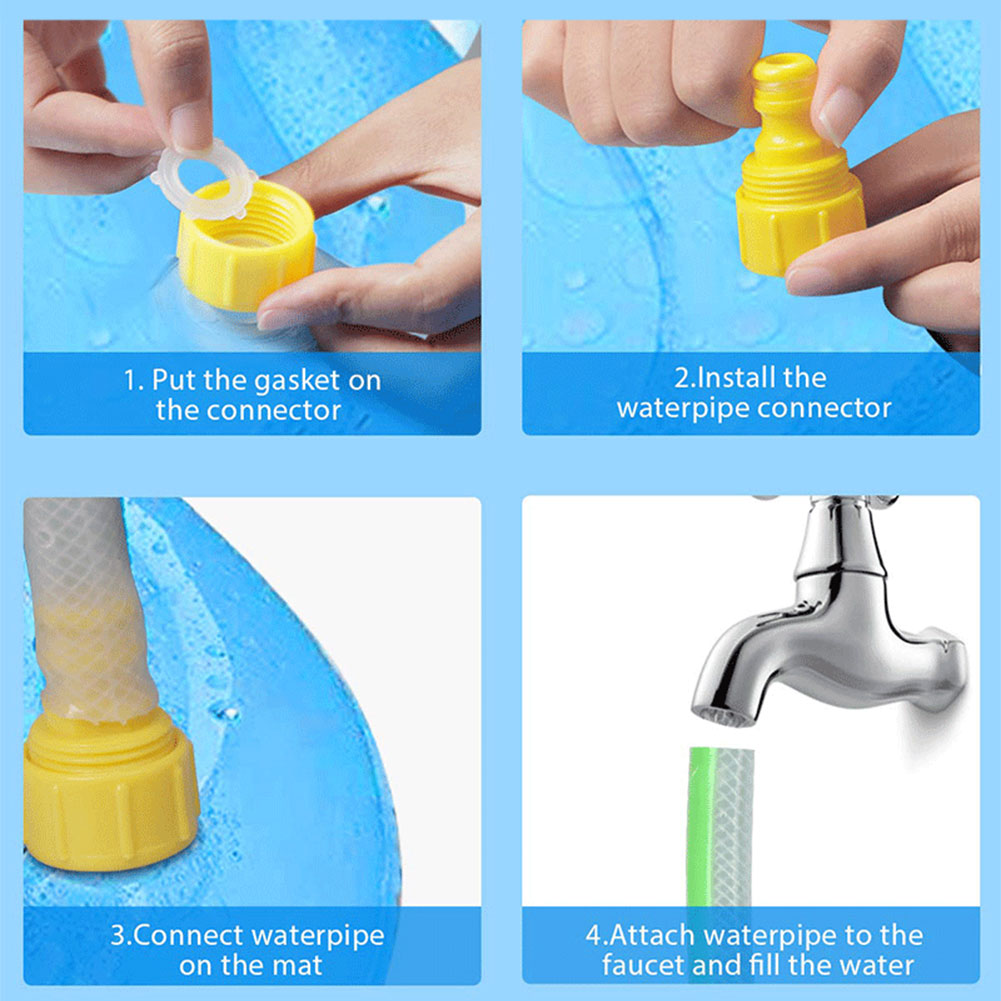 1. Put the gasket on the connector

2.Install the waterpipe connector

3.Connect waterpipe on the mat

4.Attach waterpipe to the faucet and fill the water