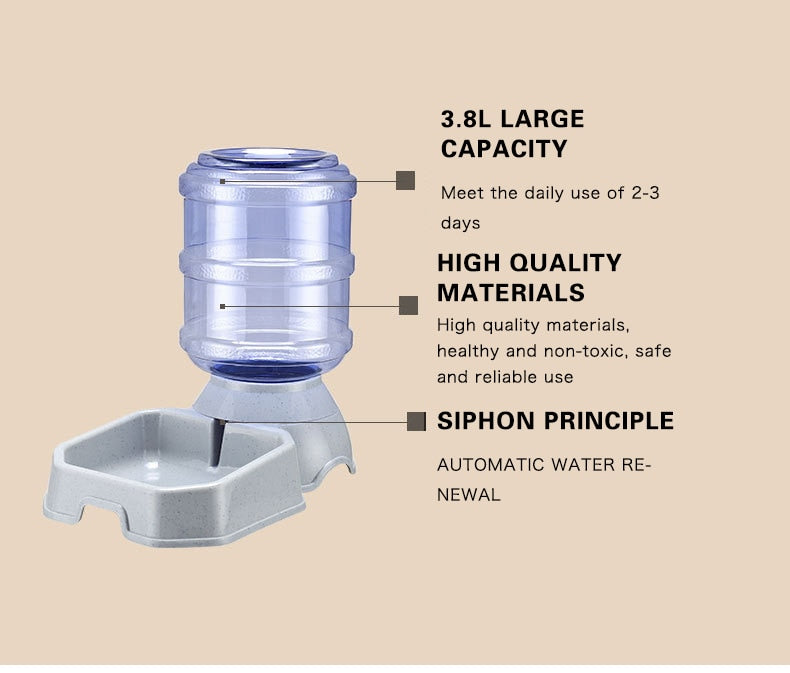 3.8L LARGE CAPACITY

Meet the daily use of 2-3 days

HIGH QUALITY MATERIALS

High quality materials, healthy and non-toxic, safe and reliable use

SIPHON PRINCIPLE

AUTOMATIC WATER RENEWAL