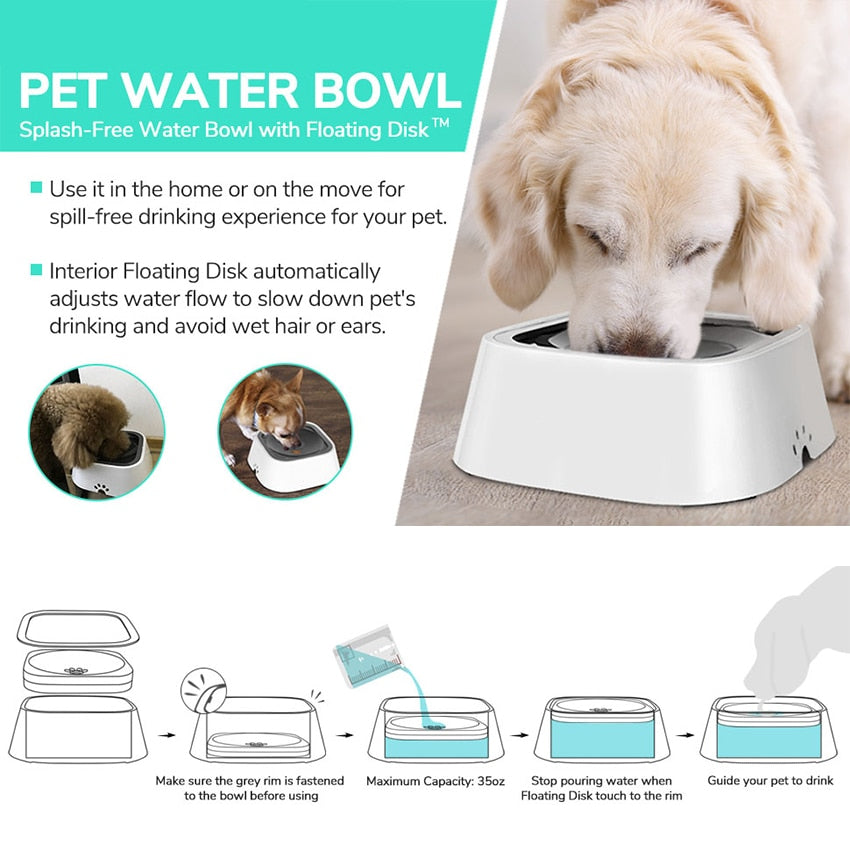 PET WATER BOWL
Splash-Free Water Bowl with Floating Disk™

Use it in the home or on the move for spill-free drinking experience for your pet.

Interior Floating Disk automatically adjusts water flow to slow down pet's drinking and avoid wet hair or ears.

Make sure the grey rim is fastened to the bowl before using

Maximum Capacity: 35oz

Stop pouring water when Floating Disk touch to the rim

Guide your pet to drink