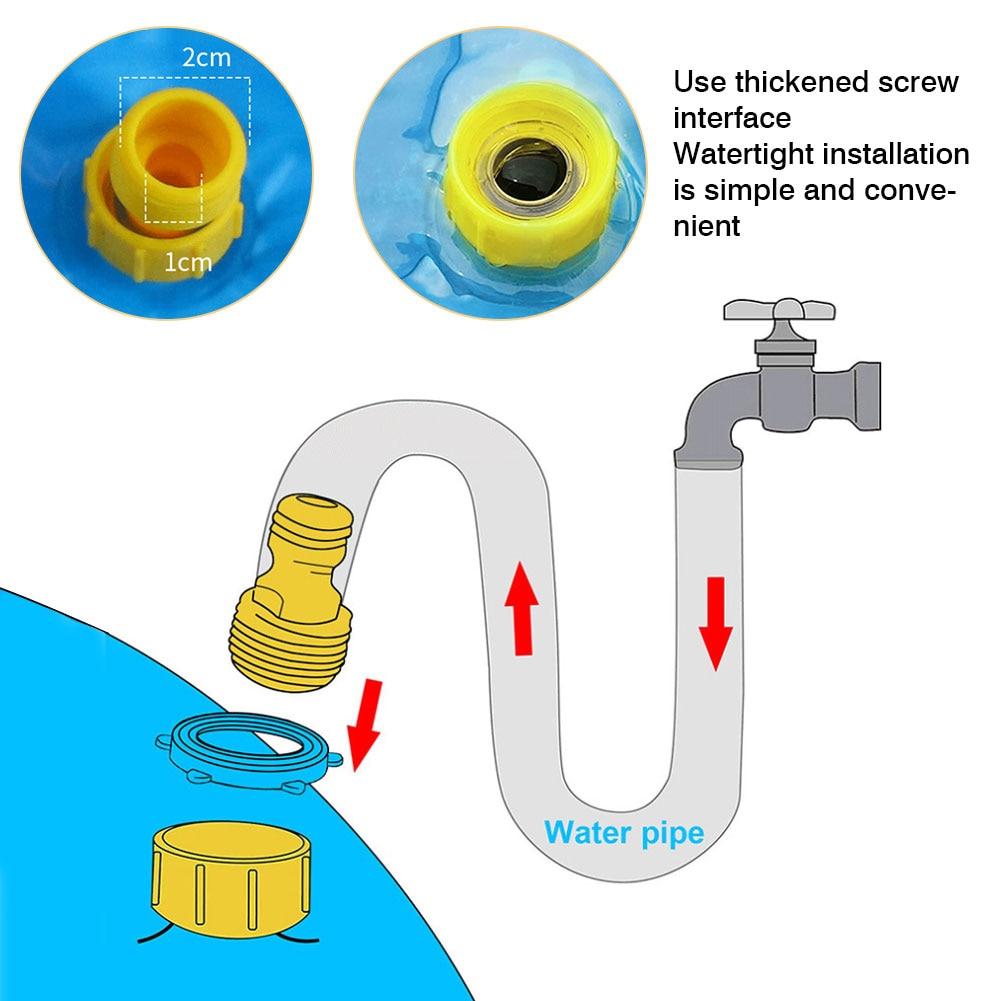 2cm

1cm

Use thickened screw interface
Watertight installation is simple and convenient

Water pipe