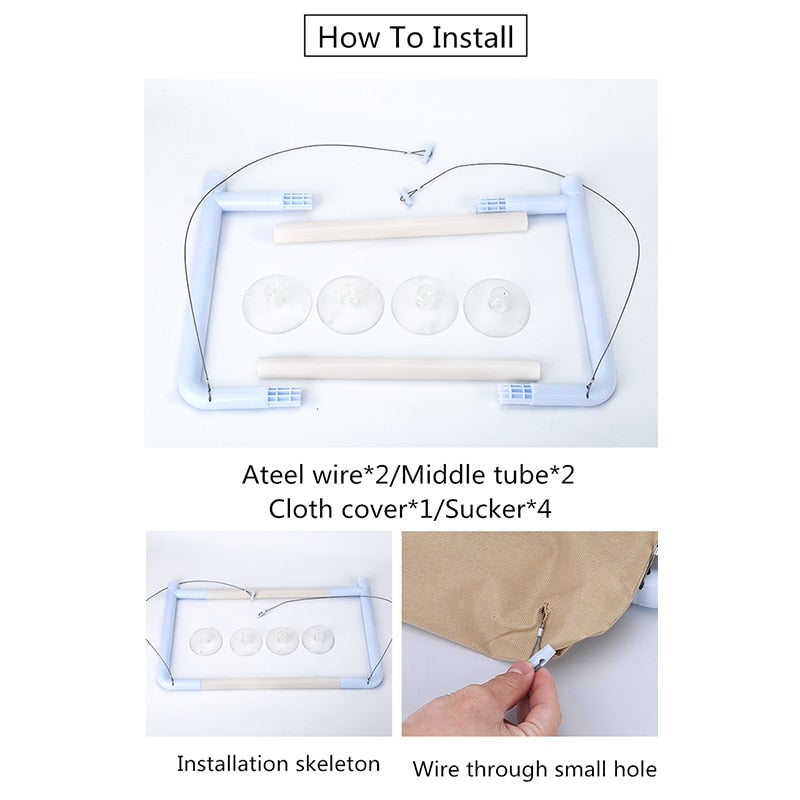 How To Install

Ateel wire*2/Middle tube*2
Cloth cover*1/Sucker*4

Installation skeleton

Wire through small hole